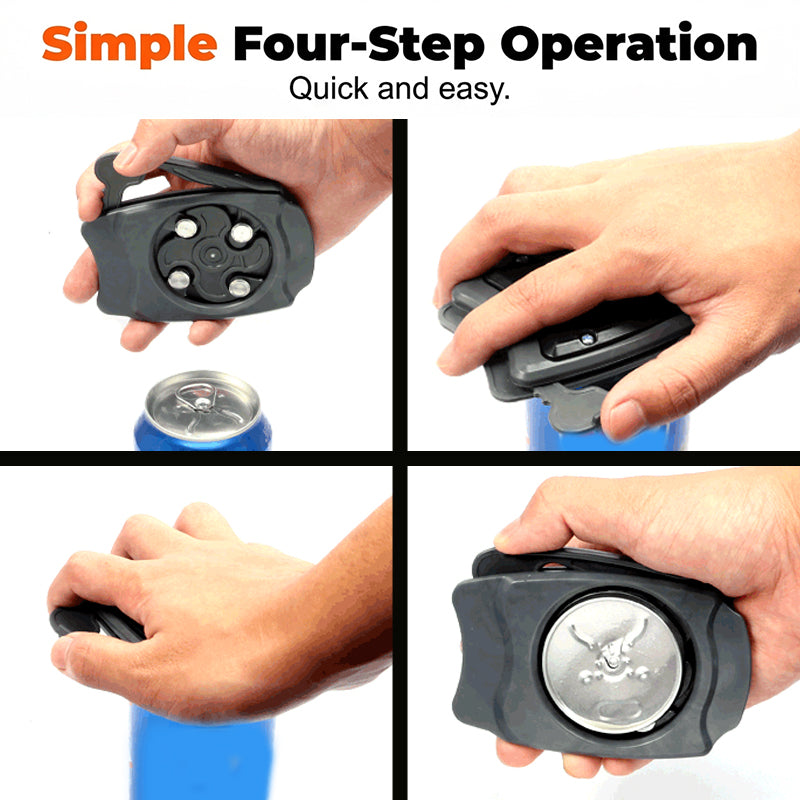 Simple Four-Step Operation
Quick and easy.