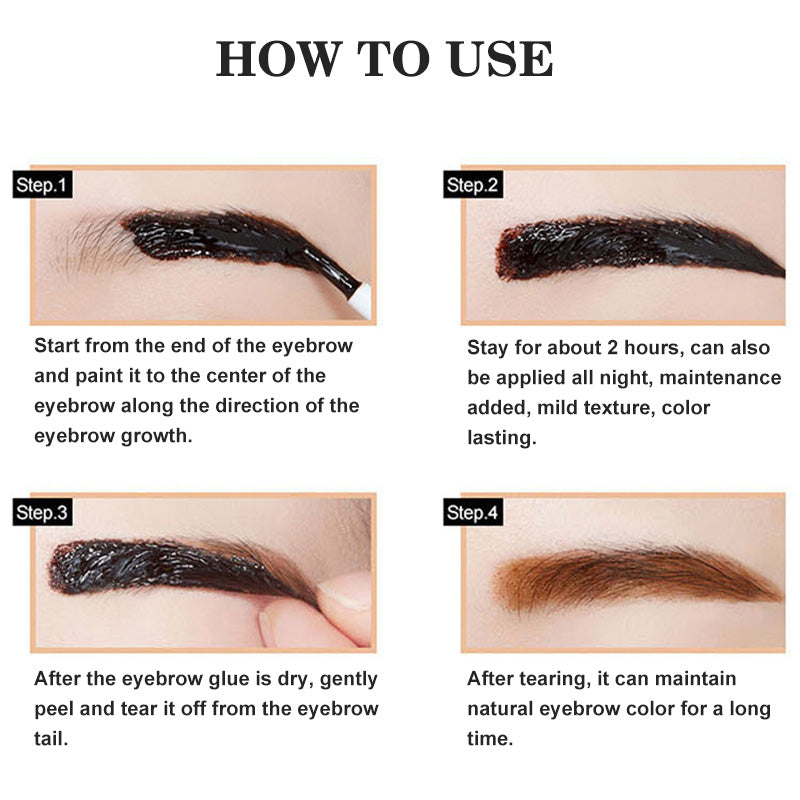 HOW TO USE

Step.1

Start from the end of the eyebrow and paint it to the center of the eyebrow along the direction of the eyebrow growth.

Step.2

Stay for about 2 hours, can also be applied all night, maintenance added, mild texture, color lasting.

Step.3

After the eyebrow glue is dry, gently peel and tear it off from the eyebrow tail.

Step.4

After tearing, it can maintain natural eyebrow color for a long time.