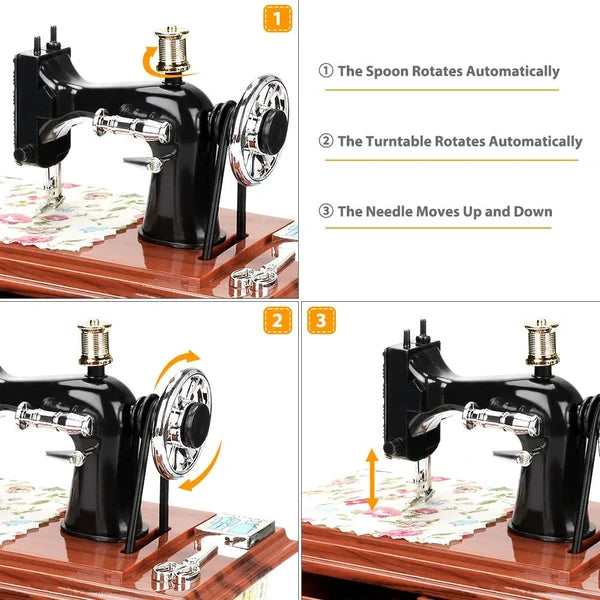 1

① The Spoon Rotates Automatically

② The Turntable Rotates Automatically

③ The Needle Moves Up and Down

2

3