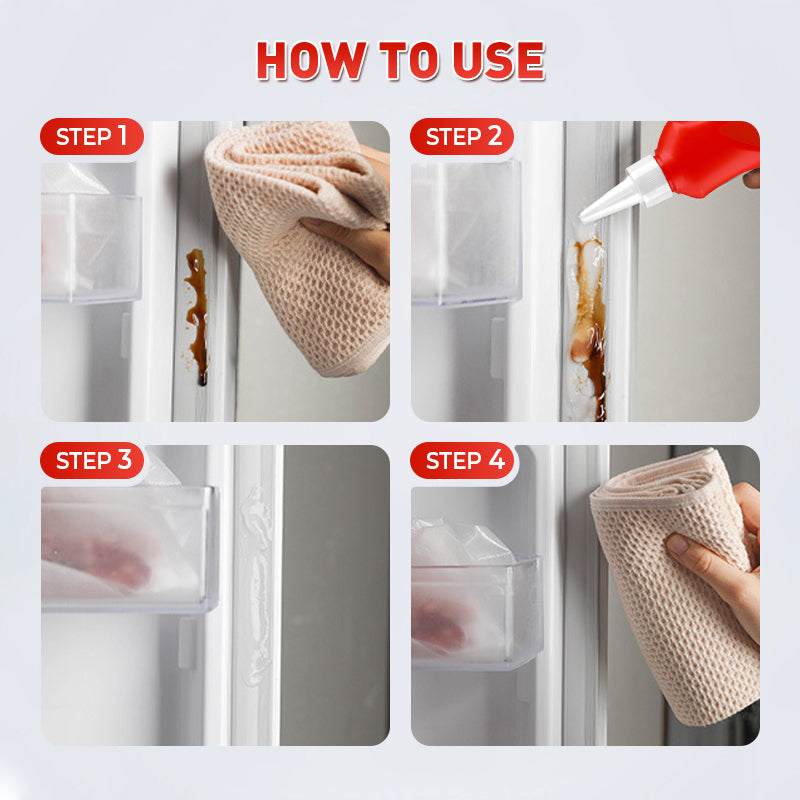 HOW TO USE

STEP 1

STEP 2

STEP 3

STEP 4