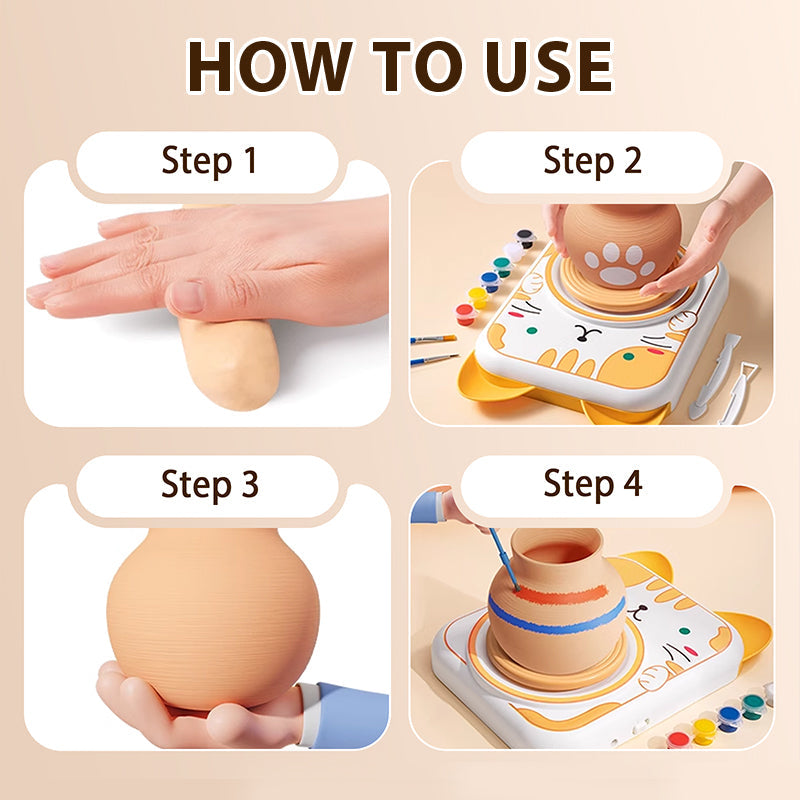 HOW TO USE

Step 1

Step 2

Step 3

Step 4