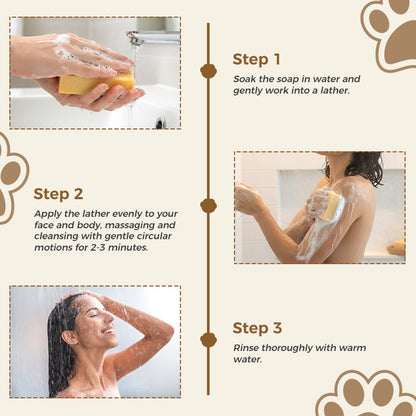 Step 1
Soak the soap in water and gently work into a lather.

Step 2
Apply the lather evenly to your face and body, massaging and cleansing with gentle circular motions for 2-3 minutes.

Step 3
Rinse thoroughly with warm water.