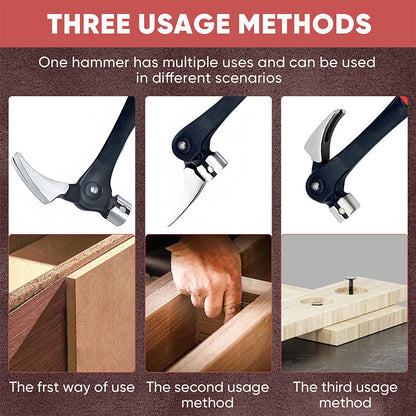 THREE USAGE METHODS

One hammer has multiple uses and can be used in different scenarios

The frst way of use

The second usage method

The third usage method